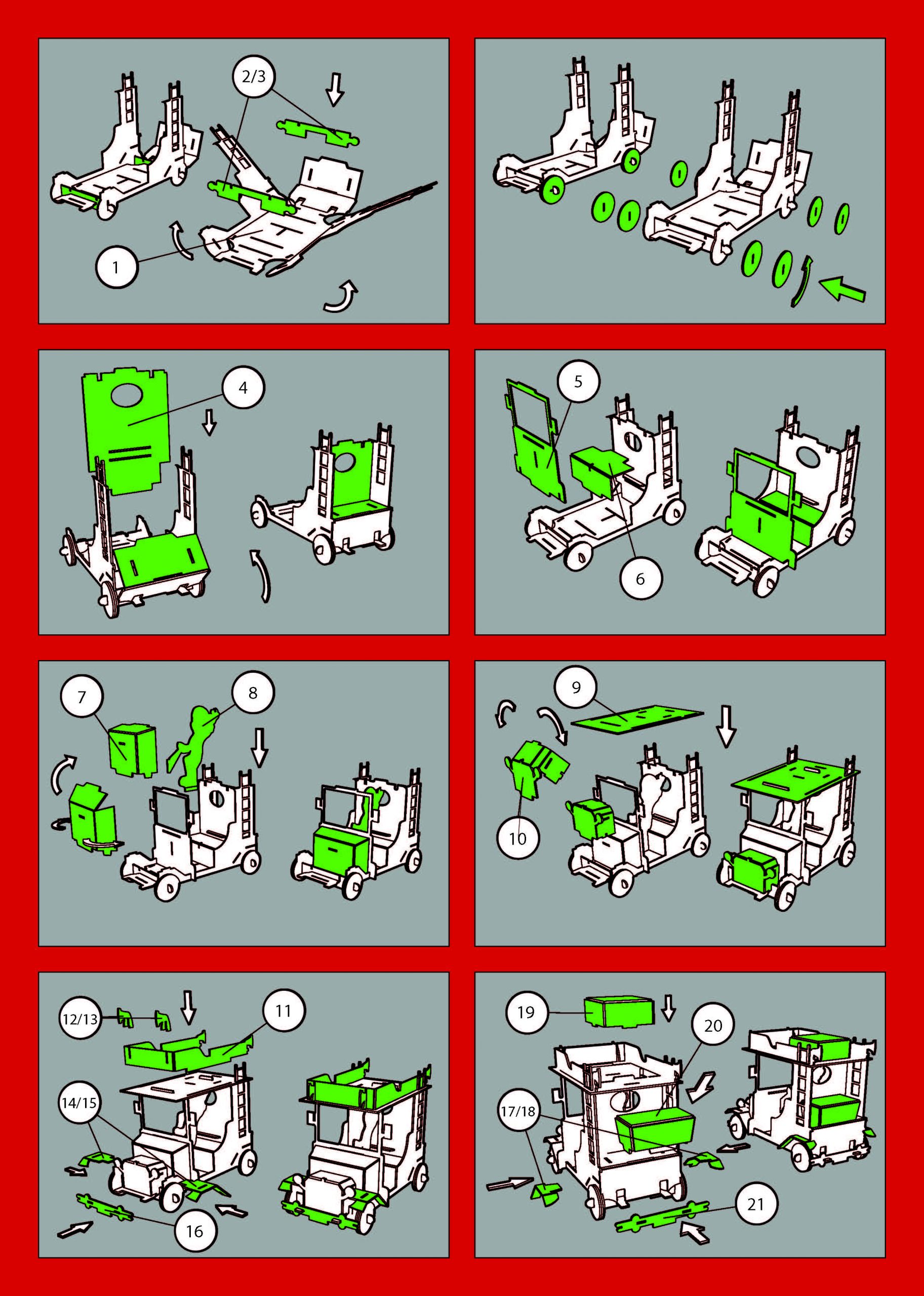 2/3

1

4

5

6

7

8

9

10

12/13

11

14/15

16

19

20

17/18

21